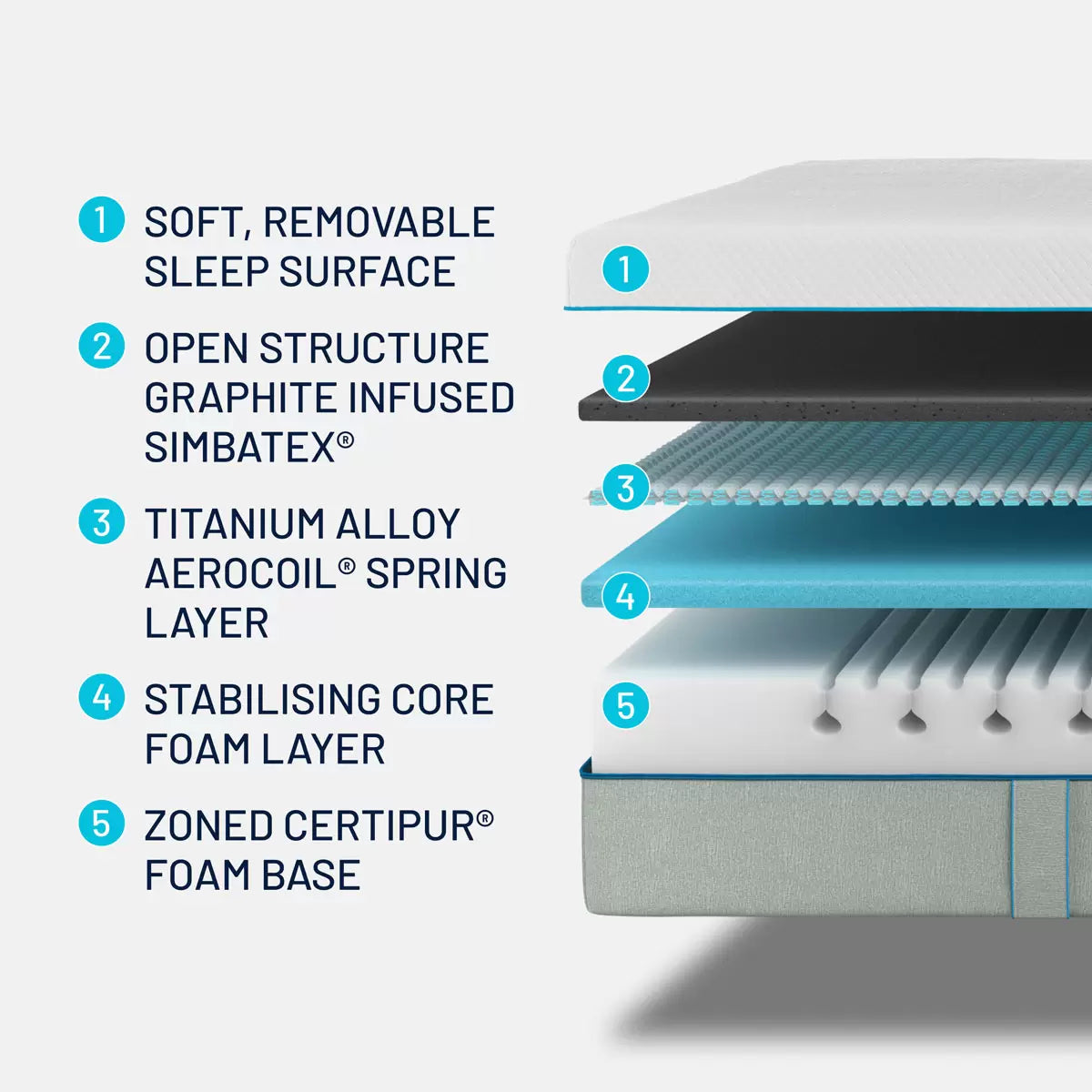 1 SOFT, REMOVABLE SLEEP SURFACE

2 OPEN STRUCTURE GRAPHITE INFUSED SIMBATEX®

3 TITANIUM ALLOY AEROCOIL® SPRING LAYER

4 STABILISING CORE FOAM LAYER

5 ZONED CERTIPUR® FOAM BASE

1

2

3

4

5