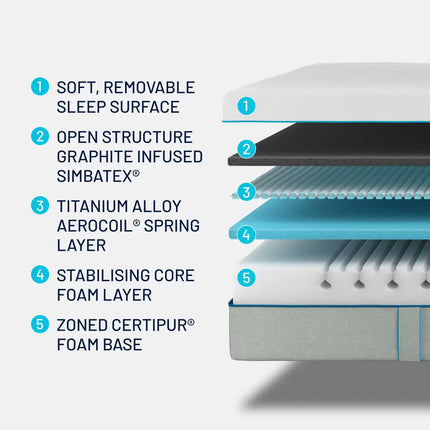 1 SOFT, REMOVABLE SLEEP SURFACE

2 OPEN STRUCTURE GRAPHITE INFUSED SIMBATEX®

3 TITANIUM ALLOY AEROCOIL® SPRING LAYER

4 STABILISING CORE FOAM LAYER

5 ZONED CERTIPUR® FOAM BASE

1

2

3

4

5