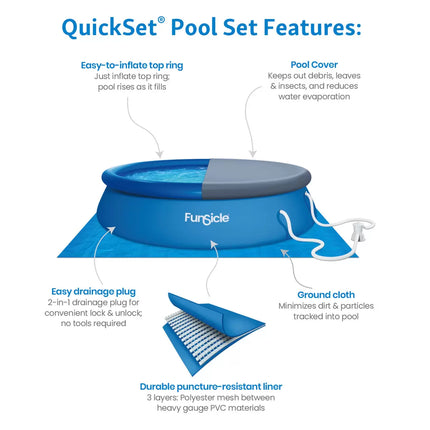 QuickSet® Pool Set Features:

Easy-to-inflate top ring
Just inflate top ring; pool rises as it fills

Pool Cover
Keeps out debris, leaves & insects, and reduces water evaporation

Funsicle

Easy drainage plug
2-in-1 drainage plug for convenient lock & unlock; no tools required

Ground cloth
Minimizes dirt & particles tracked into pool

Durable puncture-resistant liner
3 layers: Polyester mesh between heavy gauge PVC materials