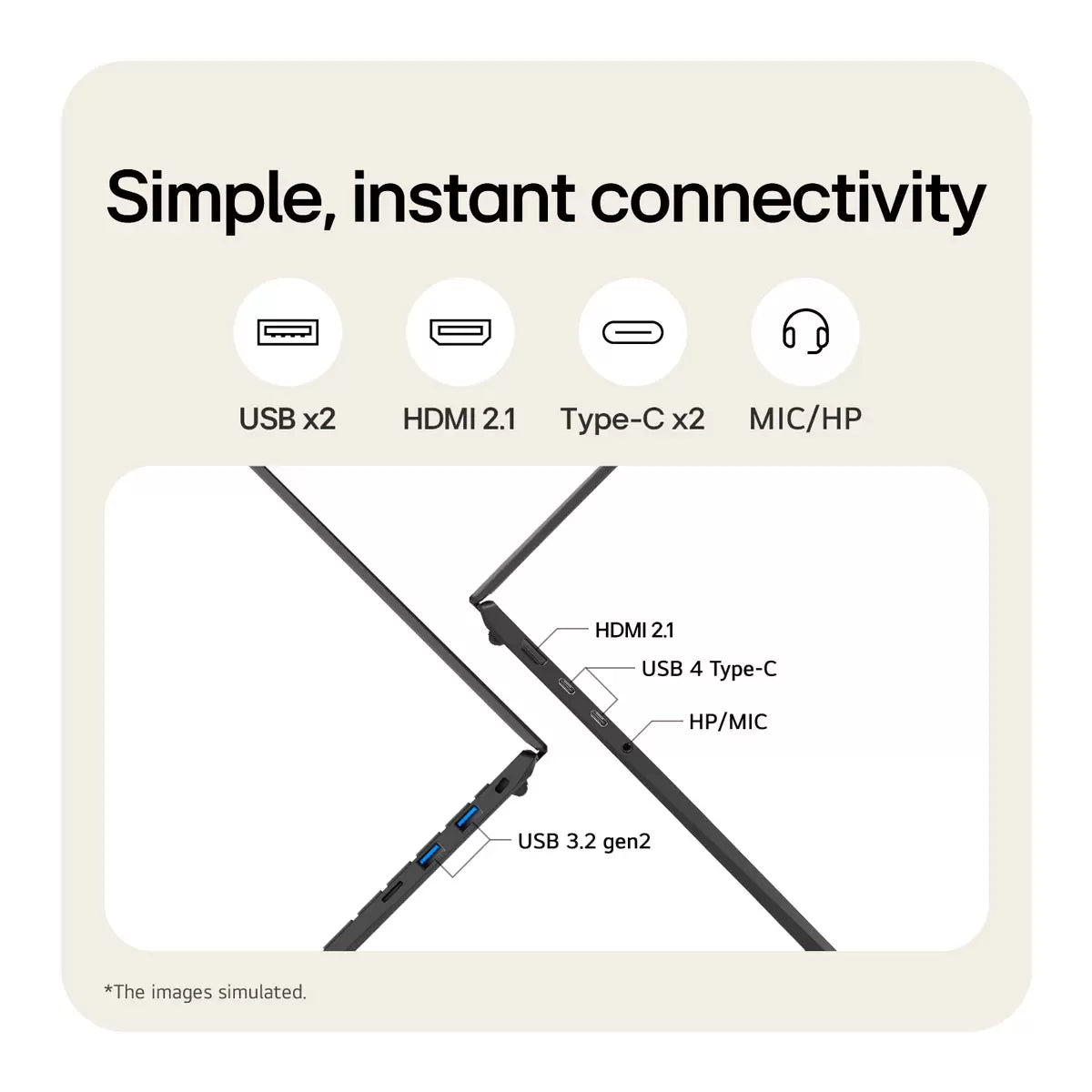 Simple, instant connectivity

USB x2

HDMI 2.1

Type-C x2

MIC/HP

HDMI 2.1

USB 4 Type-C

HP/MIC

USB 3.2 gen2

*The images simulated.